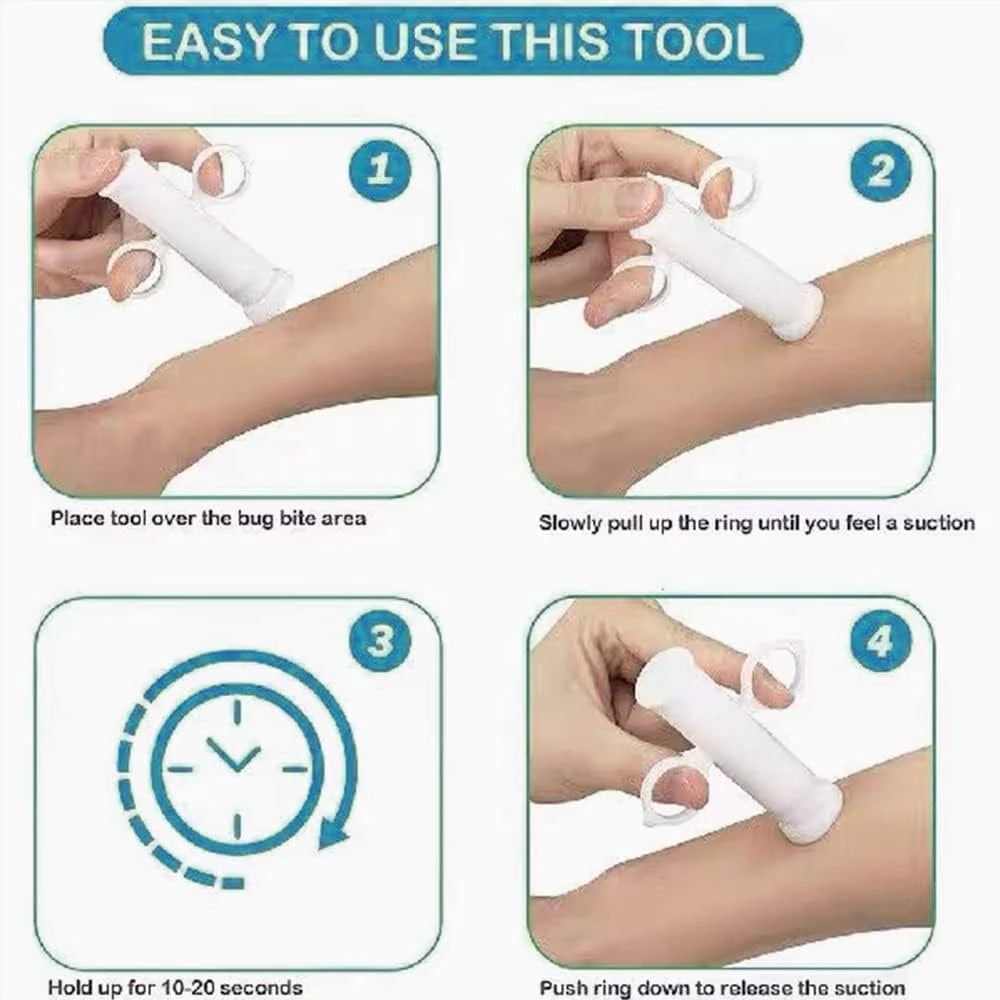 EASY TO USE THIS TOOL

1

Place tool over the bug bite area

2

Slowly pull up the ring until you feel a suction

3

Hold up for 10-20 seconds

4

Push ring down to release the suction