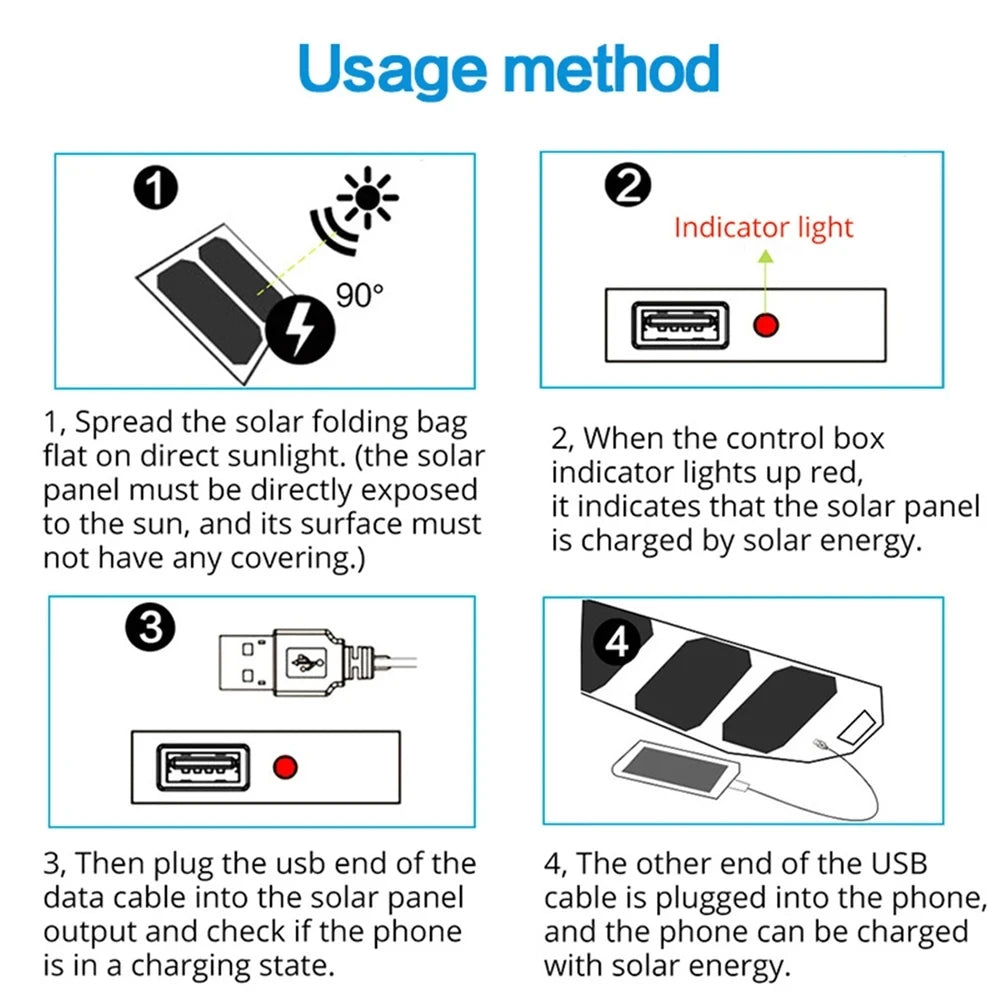 Usage method

1

90°

1, Spread the solar folding bag flat on direct sunlight. (the solar panel must be directly exposed to the sun, and its surface must not have any covering.)

2

Indicator light

2, When the control box indicator lights up red, it indicates that the solar panel is charged by solar energy.

3

3, Then plug the usb end of the data cable into the solar panel output and check if the phone is in a charging state.

4

4, The other end of the USB cable is plugged into the phone, and the phone can be charged with solar energy.